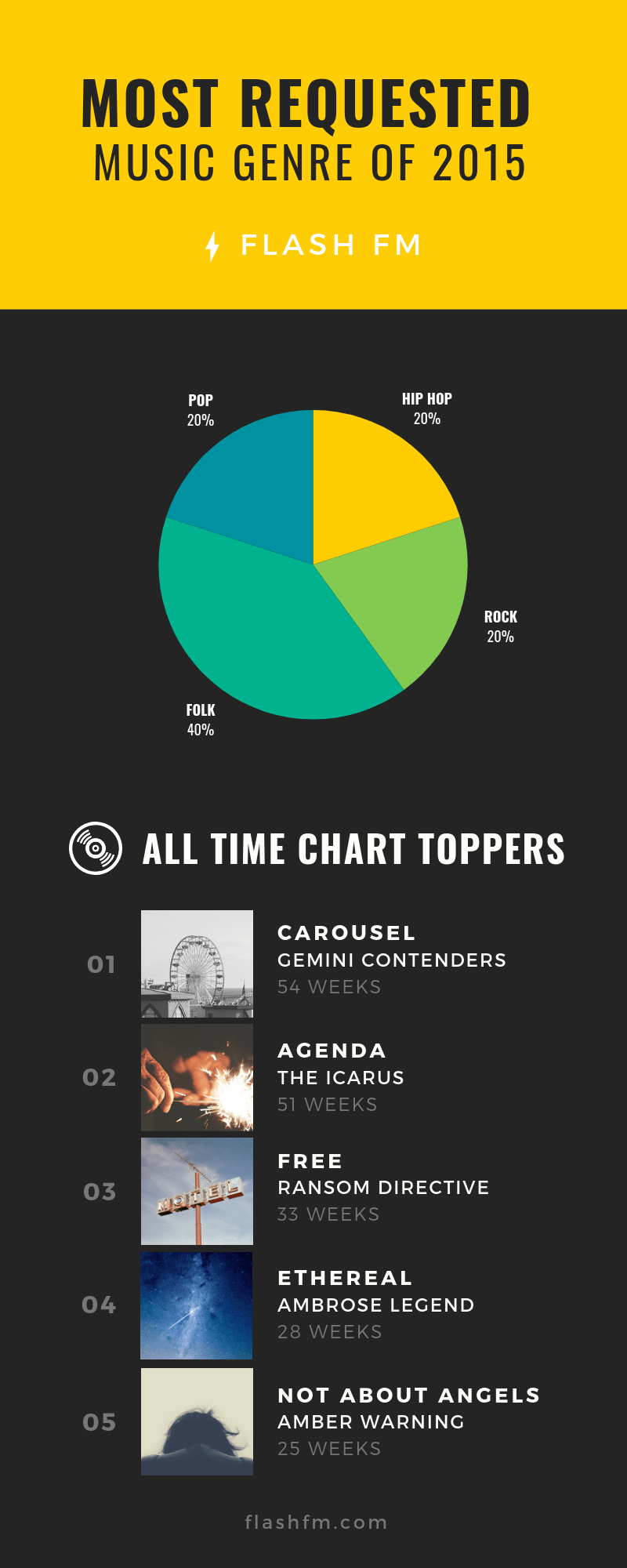 MOST REQUESTED
MUSIC GENRE OF 2015

FLASH FM

POP
20%

HIP HOP
20%

ROCK
20%

FOLK
40%

ALL TIME CHART TOPPERS

01
CAROUSEL
GEMINI CONTENDERS
54 WEEKS

02
AGENDA
THE ICARUS
51 WEEKS

03
MOTEL
FREE
RANSOM DIRECTIVE
33 WEEKS

04
ETHEREAL
AMBROSE LEGEND
28 WEEKS

05
NOT ABOUT ANGELS
AMBER WARNING
25 WEEKS

flashfm.com