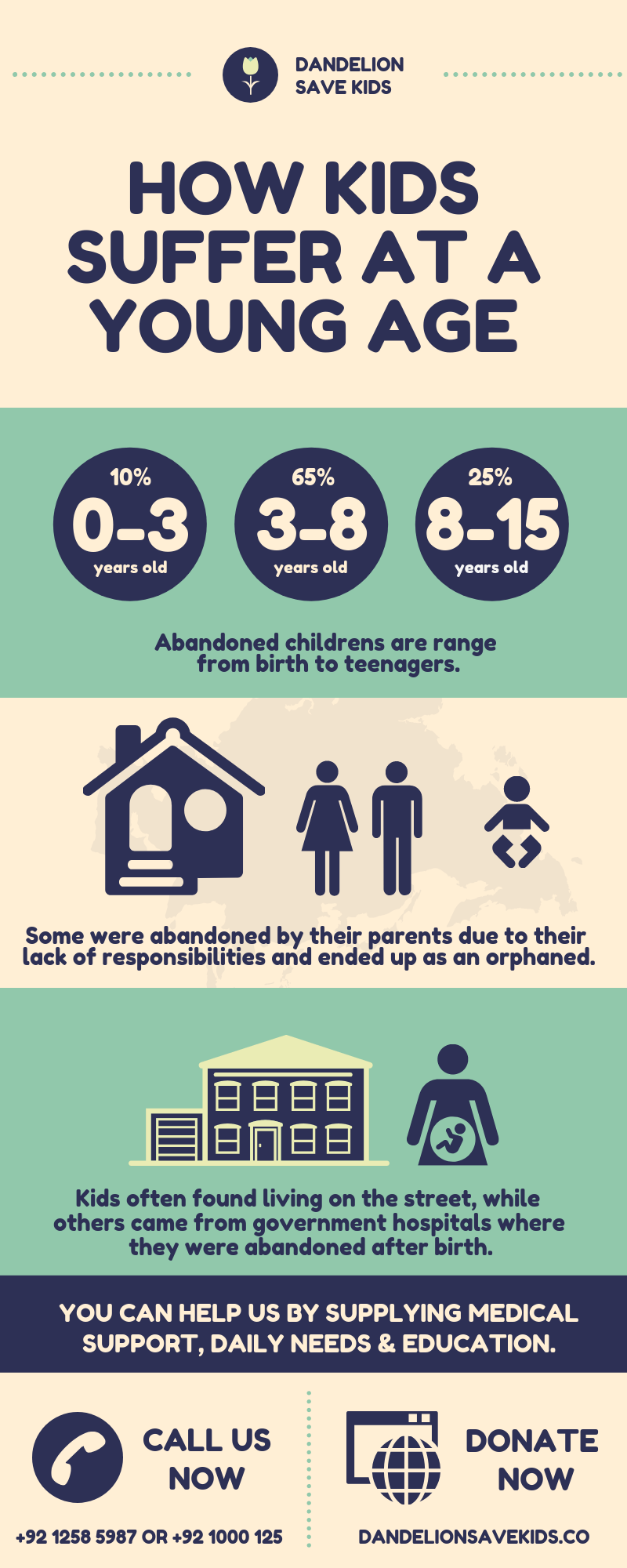 DANDELION SAVE KIDS

HOW KIDS SUFFER AT A YOUNG AGE

10%
0-3
years old

65%
3-8
years old

25%
8-15
years old

Abandoned childrens are range from birth to teenagers.

Some were abandoned by their parents due to their lack of responsibilities and ended up as an orphaned.

Kids often found living on the street, while others came from government hospitals where they were abandoned after birth.

YOU CAN HELP US BY SUPPLYING MEDICAL SUPPORT, DAILY NEEDS & EDUCATION.

CALL US NOW

+92 1258 5987 OR +92 1000 125

DONATE NOW

DANDELIONSAVEKIDS.CO